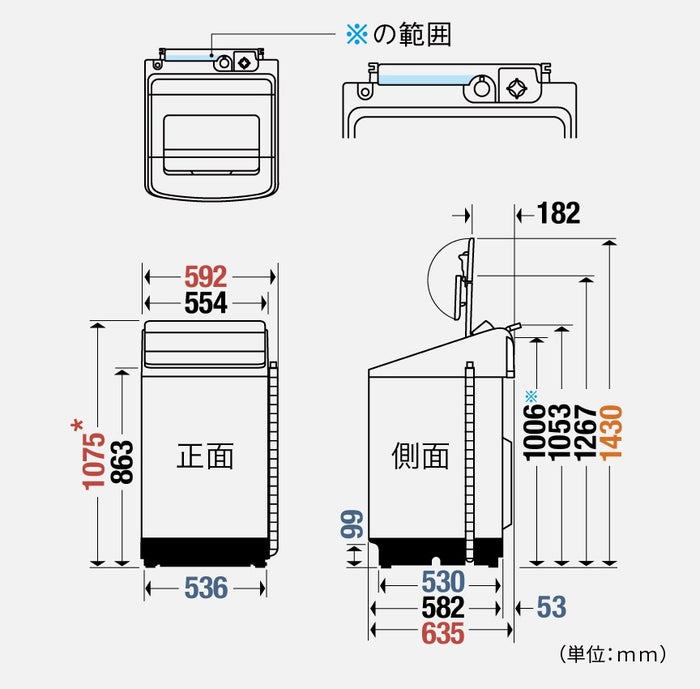 ※の範囲

182

592
554

1075*
863

正面

536

側面

1006※
1053
1267
1430

99

530
582
635
53

（単位：mm）